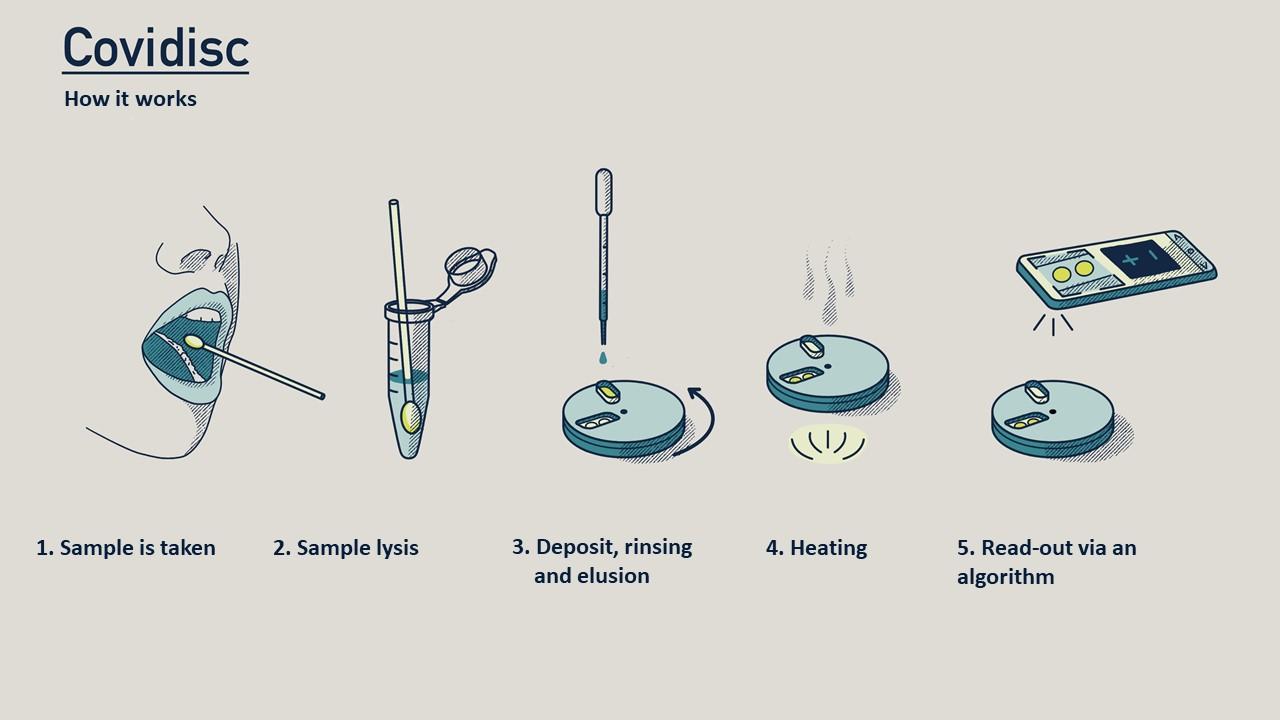 Covidisc

How it works

+ -

1. Sample is taken

2. Sample lysis

3. Deposit, rinsing and elusion

4. Heating

5. Read-out via an algorithm